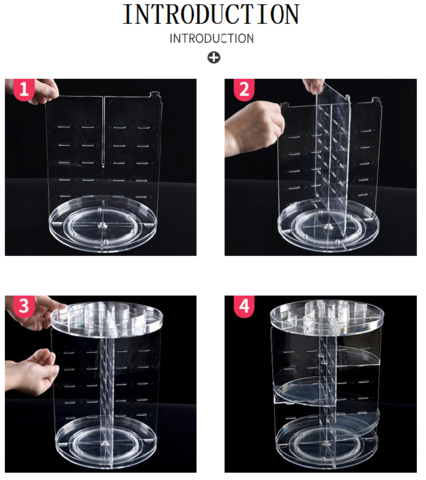 INTRODUCTION

INTRODUCTION

1

2

3

4